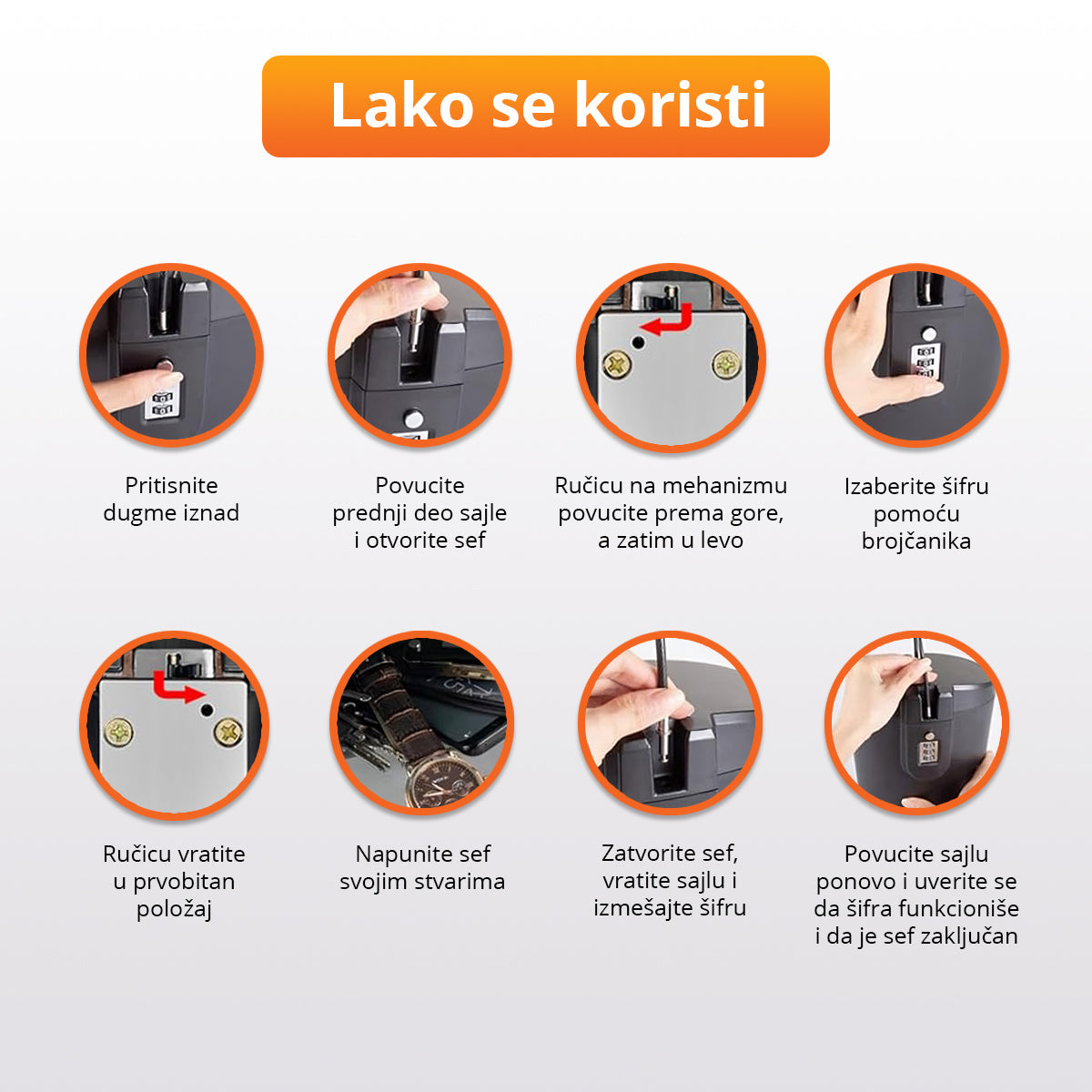 Lako se koristi

Pritisnite dugme iznad

Povucite prednji deo sajle i otvorite sef

Ručicu na mehanizmu povucite prema gore, a zatim u levo

Izaberite šifru pomoću brojčanika

Ručicu vratite u prvobitan položaj

Napunite sef svojim stvarima

Zatvorite sef, vratite sajlu i izmešajte šifru

Povucite sajlu ponovo i uverite se da šifra funkcioniše i da je sef zaključan