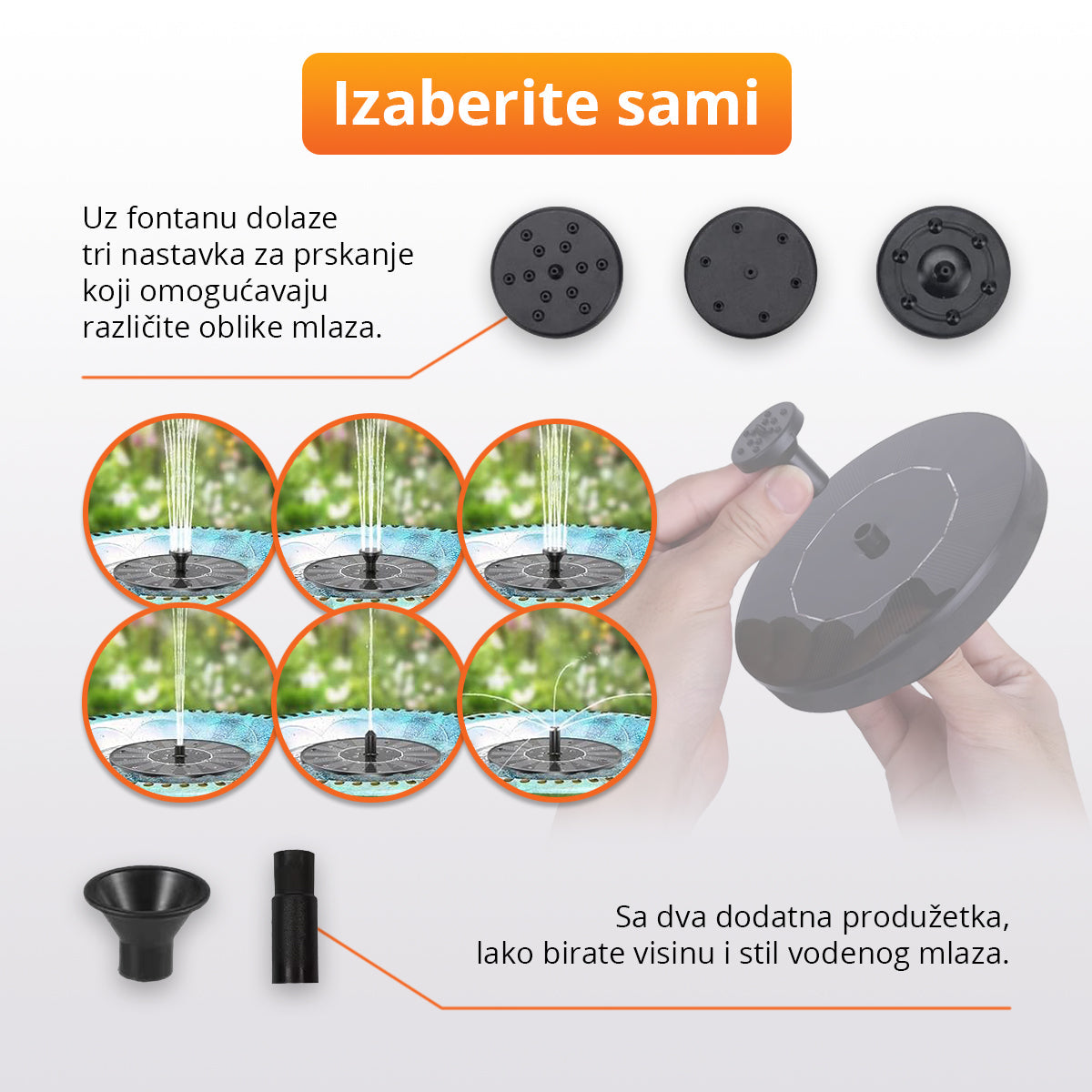 Izaberite sami

Uz fontanu dolaze tri nastavka za prskanje koji omogućavaju različite oblike mlaza.

Sa dva dodatna produžetka, lako birate visinu i stil vodenog mlaza.