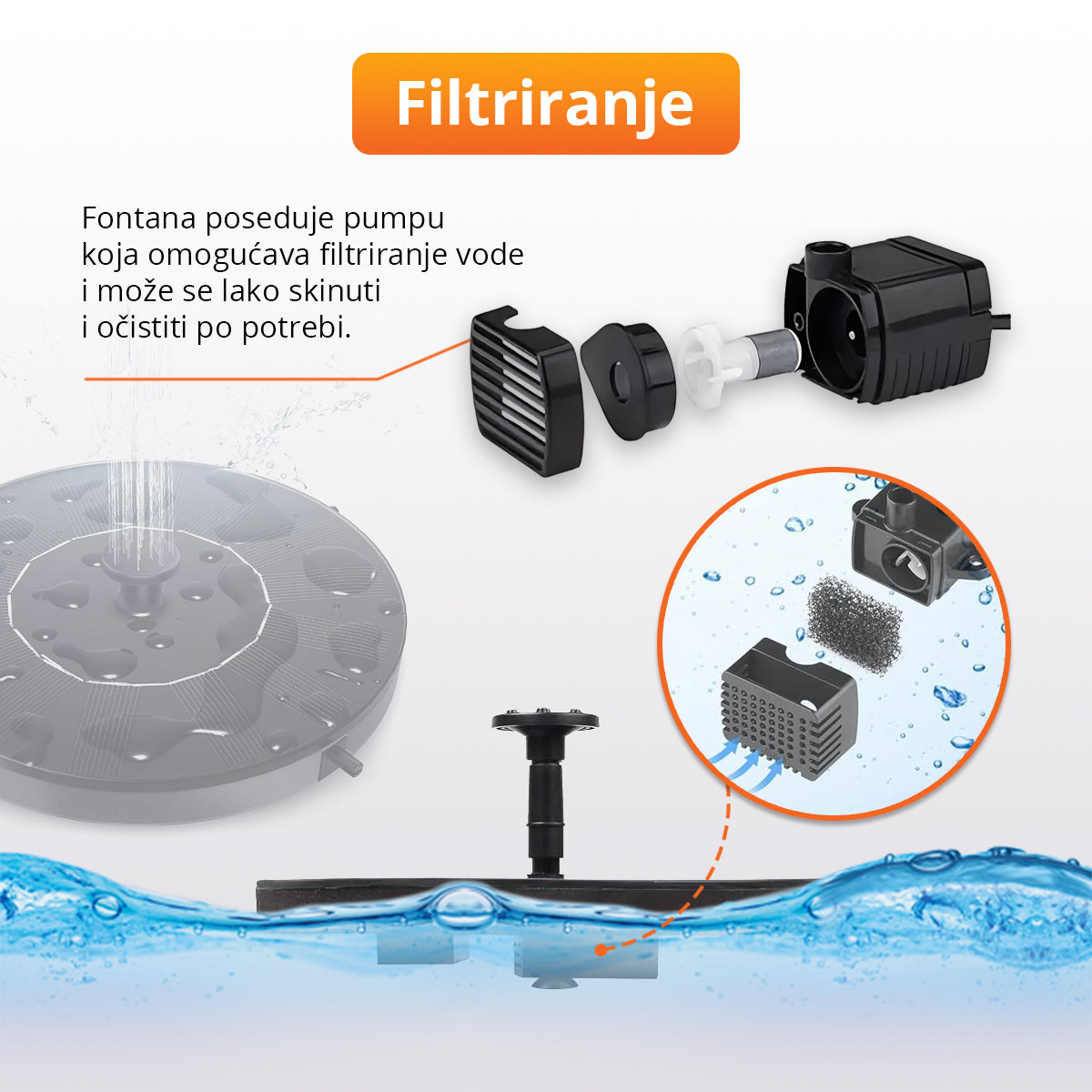 Filtriranje

Fontana poseduje pumpu koja omogućava filtriranje vode i može se lako skinuti i očistiti po potrebi.