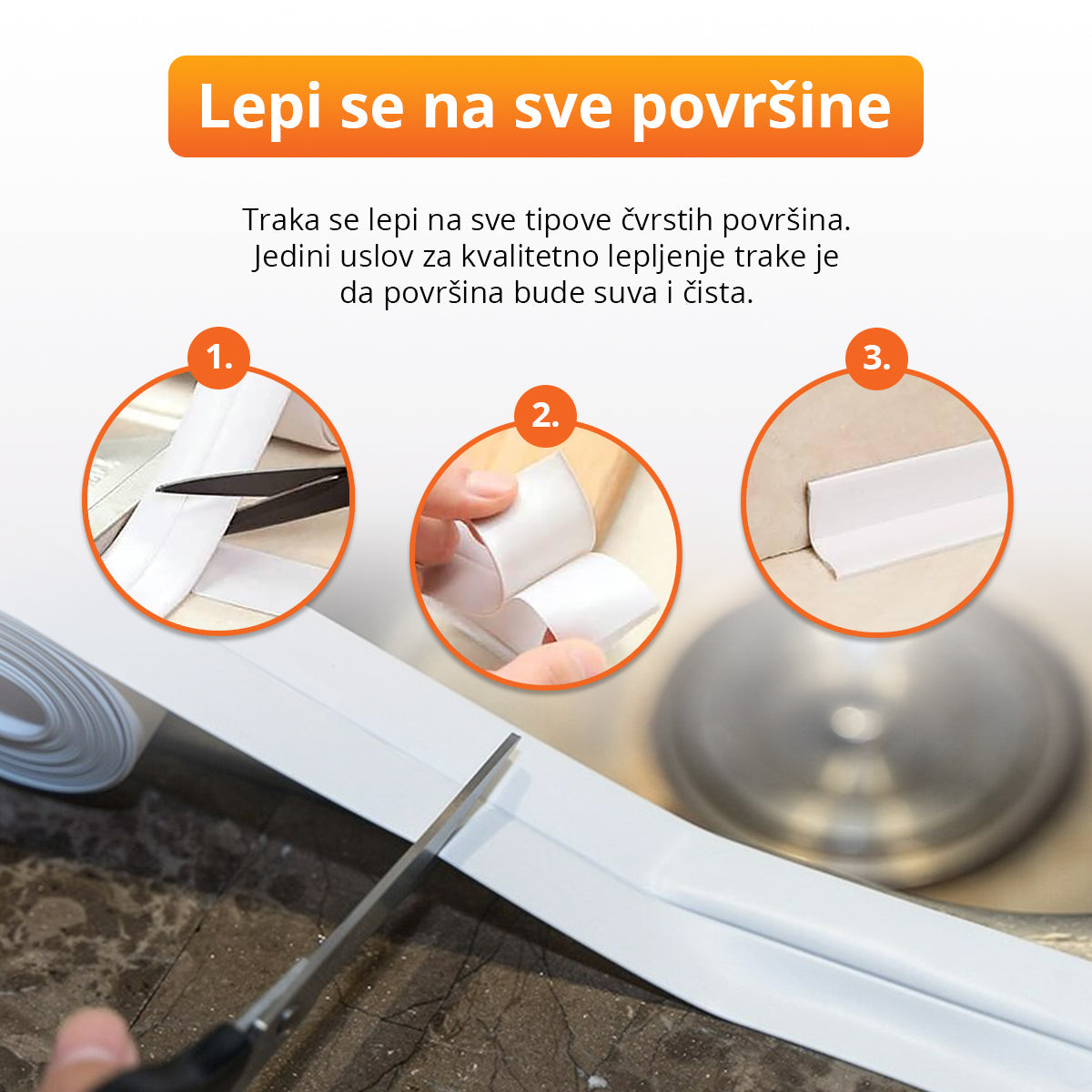 Lepi se na sve površine

Traka se lepi na sve tipove čvrstih površina. Jedini uslov za kvalitetno lepljenje trake je da površina bude suva i čista.

1.

2.

3.