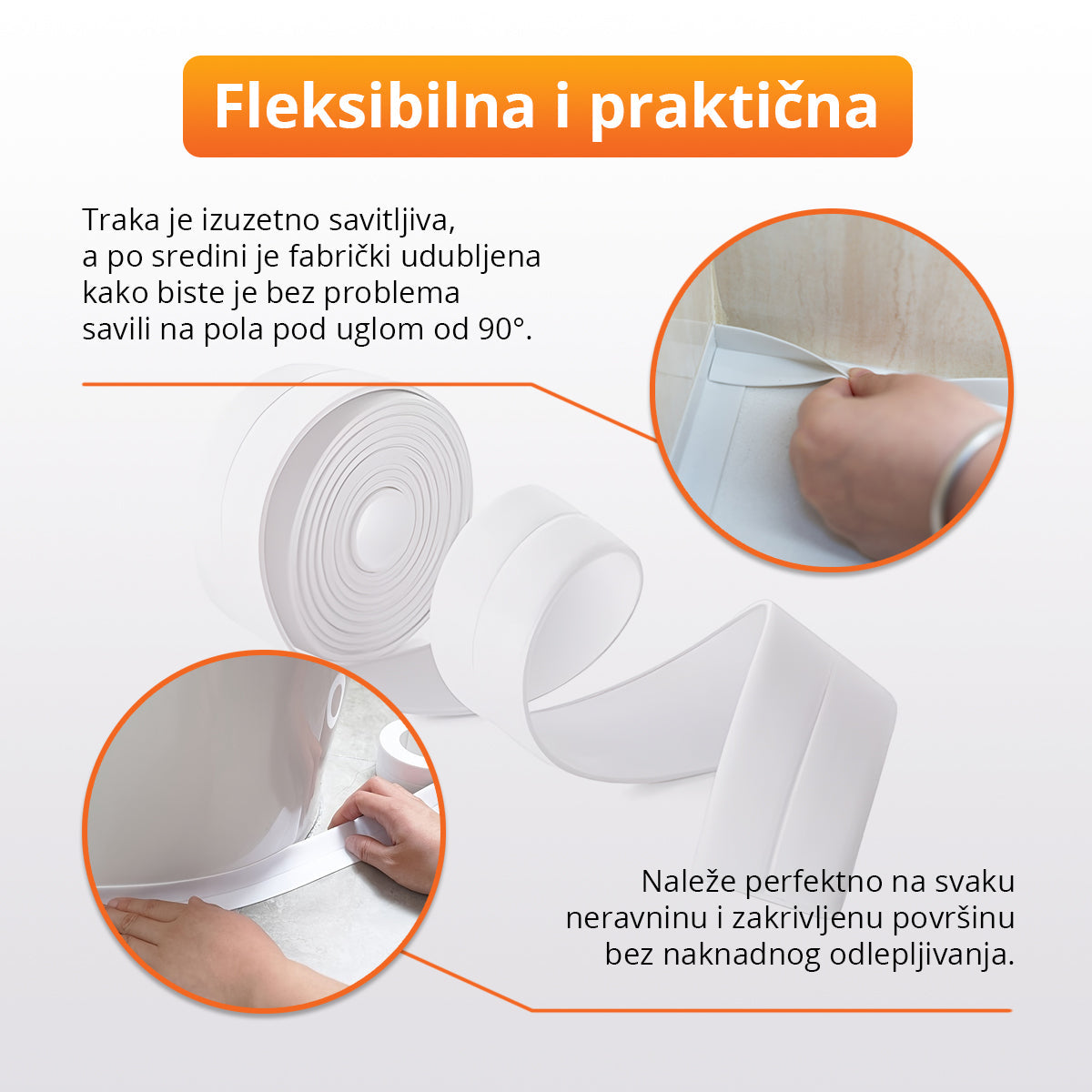 Fleksibilna i praktična

Traka je izuzetno savitljiva, a po sredini je fabrički udubljena kako biste je bez problema savili na pola pod uglom od 90°.

Naleže perfektno na svaku neravninu i zakrivljenu površinu bez naknadnog odlepljivanja.