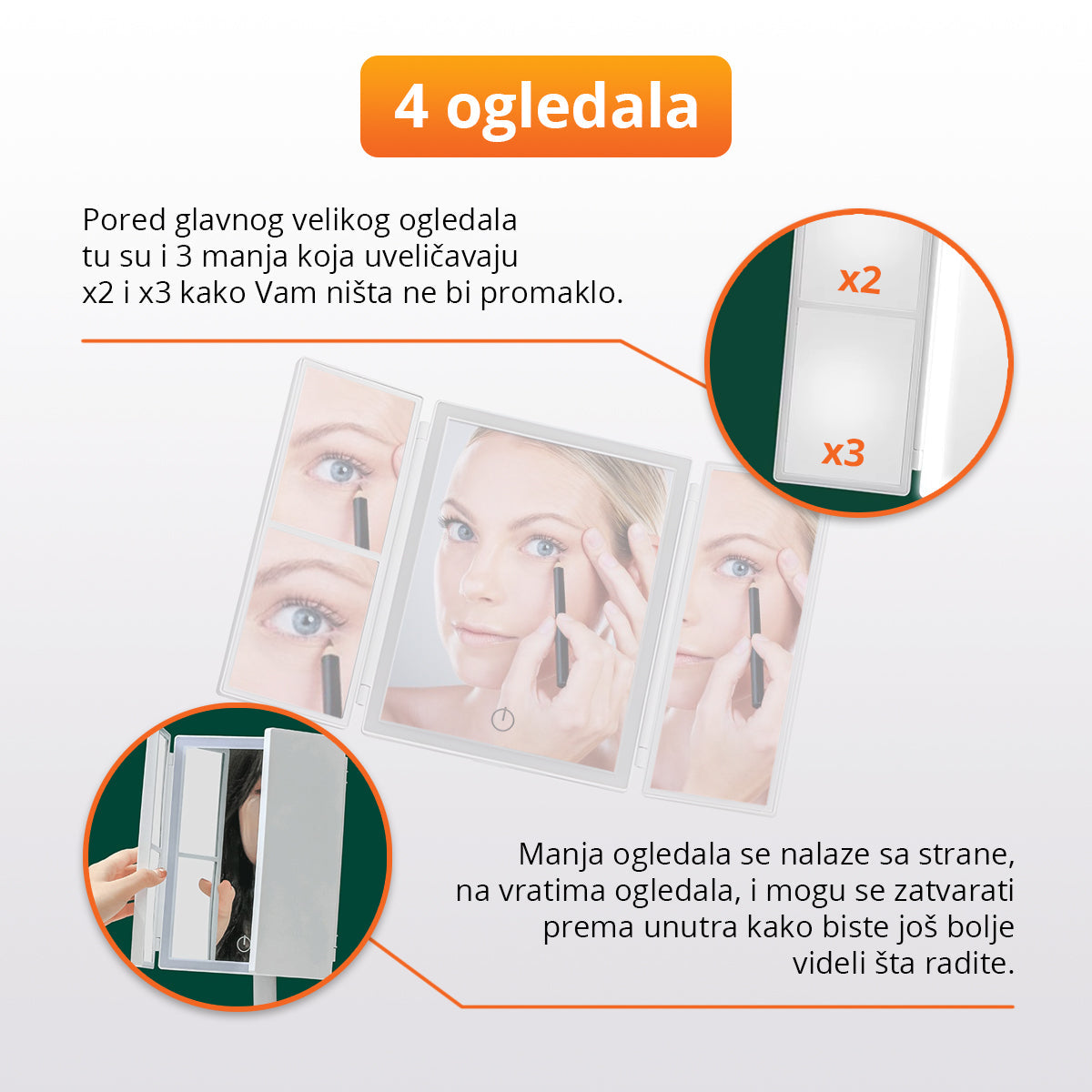 4 ogledala

Pored glavnog velikog ogledala tu su i 3 manja koja uveličavaju x2 i x3 kako Vam ništa ne bi promaklo.

x2

x3

Manja ogledala se nalaze sa strane, na vratima ogledala, i mogu se zatvarati prema unutra kako biste još bolje videli šta radite.